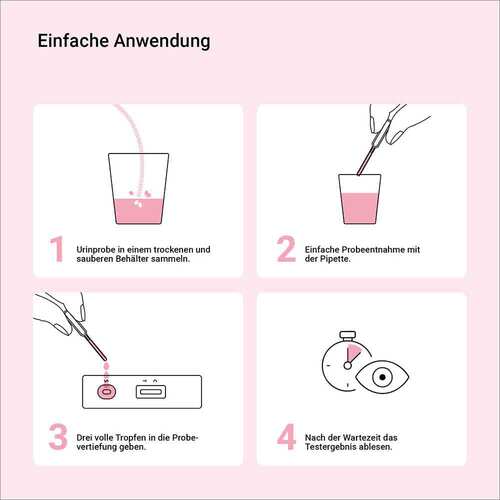 Einfache Anwendung

1 Urinprobe in einem trockenen und sauberen Behälter sammeln.

2 Einfache Probeentnahme mit der Pipette.

S

T C

3 Drei volle Tropfen in die Probevertiefung geben.

4 Nach der Wartezeit das Testergebnis ablesen.