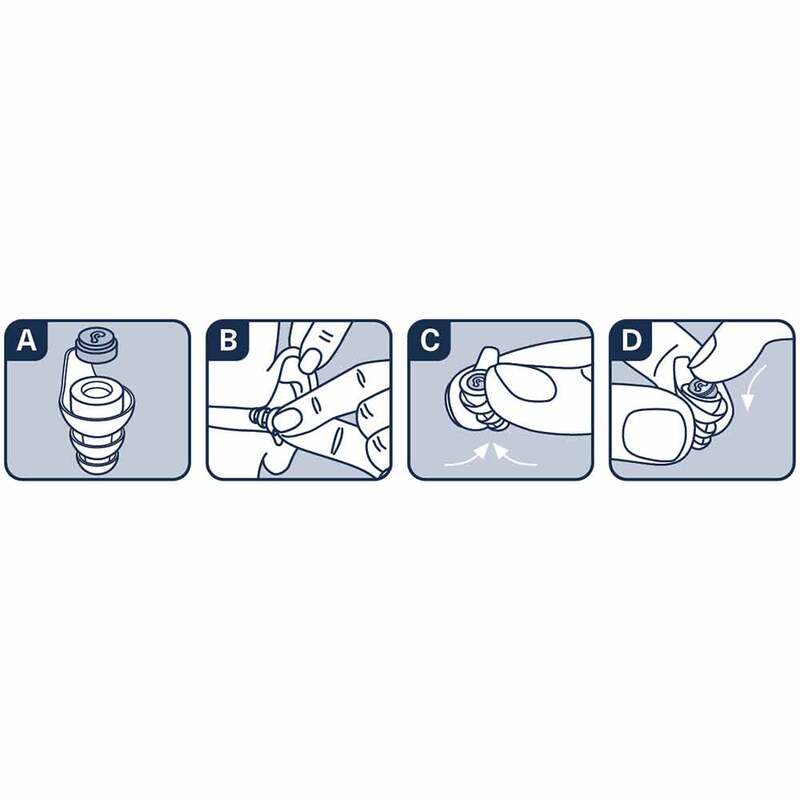 A

B

C

D